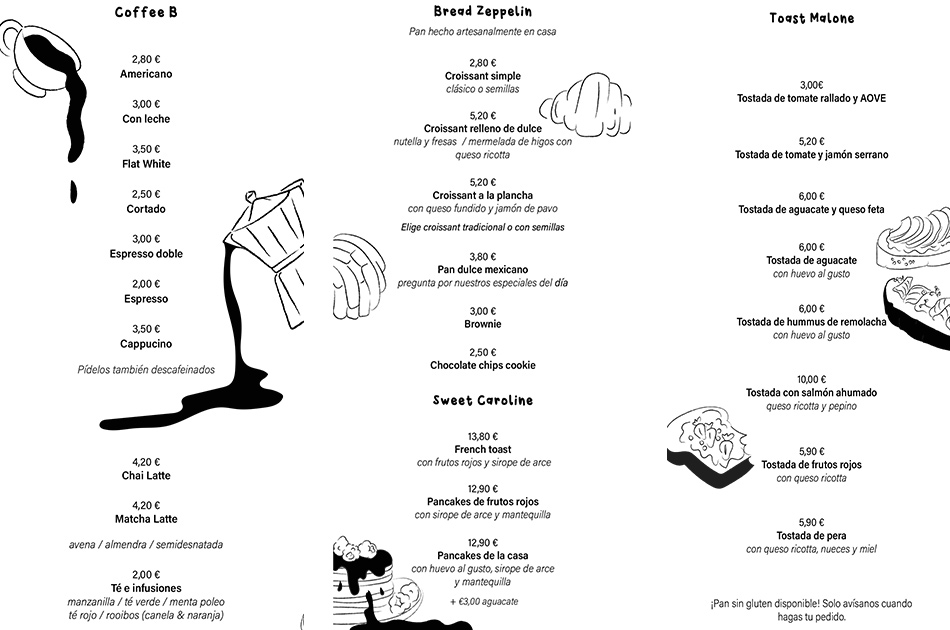 Coffee B

2,80 €
Americano

3,00 €
Con leche

3,50 €
Flat White

2,50 €
Cortado

3,00 €
Espresso doble

2,00 €
Espresso

3,50 €
Cappucino

Pídelos también descafeinados

4,20 €
Chai Latte

4,20 €
Matcha Latte

avena / almendra / semidesnatada

2,00 €
Té e infusiones
manzanilla / té verde / menta poleo
té rojo / rooibos (canela & naranja)

Bread Zeppelin

Pan hecho artesanalmente en casa

2,80 €
Croissant simple
clásico o semillas

5,20 €
Croissant relleno de dulce
nutella y fresas / mermelada de higos con queso ricotta

5,20 €
Croissant a la plancha
con queso fundido y jamón de pavo

Elige croissant tradicional o con semillas

3,80 €
Pan dulce mexicano
pregunta por nuestros especiales del día

3,00 €
Brownie

2,50 €
Chocolate chips cookie

Sweet Caroline

13,80 €
French toast
con frutos rojos y sirope de arce

12,90 €
Pancakes de frutos rojos
con sirope de arce y mantequilla

12,90 €
Pancakes de la casa
con huevo al gusto, sirope de arce y mantequilla

+ €3,00 aguacate

Toast Malone

3,00€
Tostada de tomate rallado y AOVE

5,20 €
Tostada de tomate y jamón serrano

6,00 €
Tostada de aguacate y queso feta

6,00 €
Tostada de aguacate
con huevo al gusto

6,00 €
Tostada de hummus de remolacha
con huevo al gusto

10,00 €
Tostada con salmón ahumado
queso ricotta y pepino

5,90 €
Tostada de frutos rojos
con queso ricotta

5,90 €
Tostada de pera
con queso ricotta, nueces y miel

¡Pan sin gluten disponible! Solo avísanos cuando hagas tu pedido.